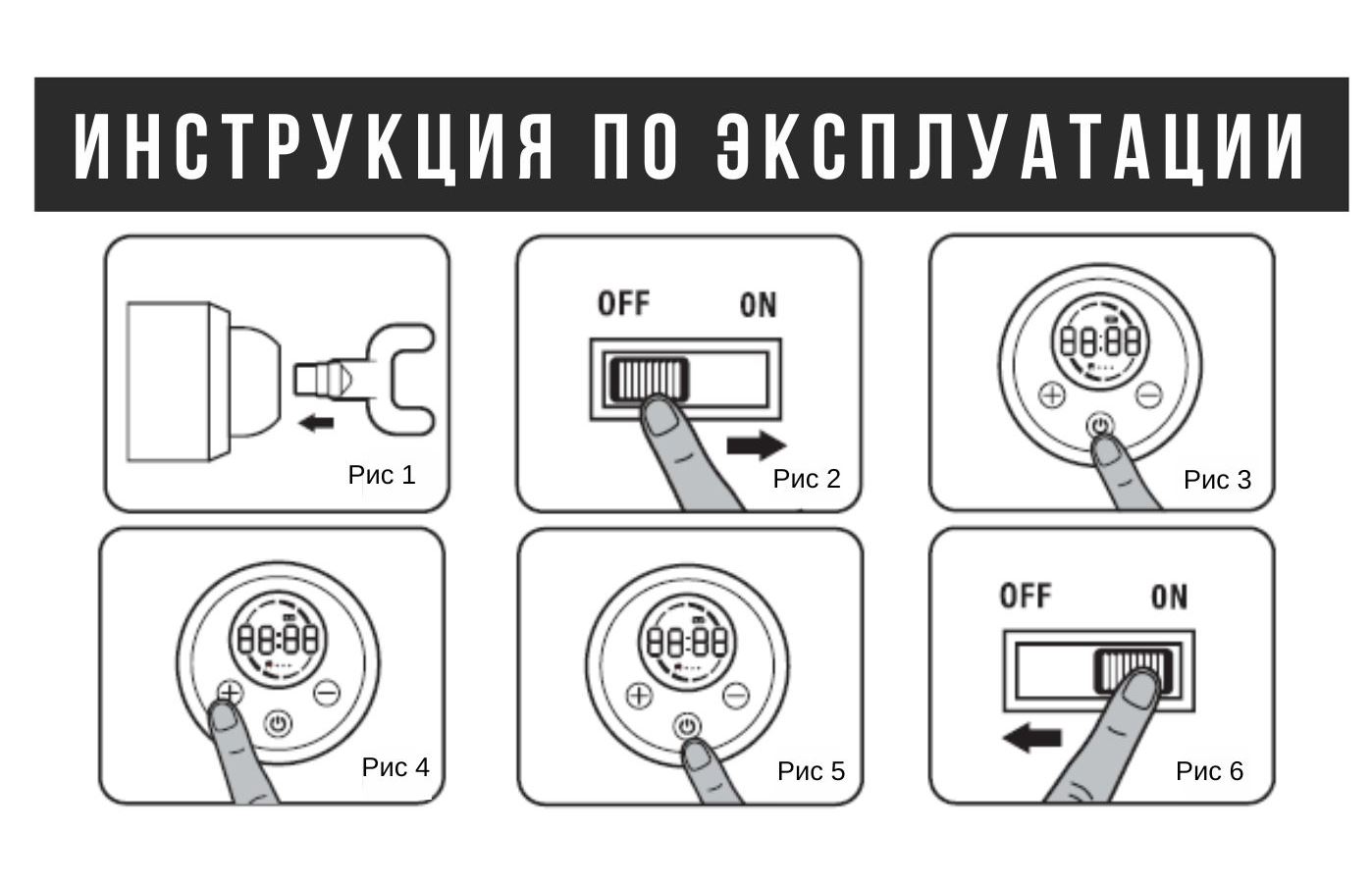 ИНСТРУКЦИЯ ПО ЭКСПЛУАТАЦИИ

Рис 1

OFF ON

Рис 2

88:88

Рис 3

88:88

Рис 4

88:88

Рис 5

OFF ON

Рис 6